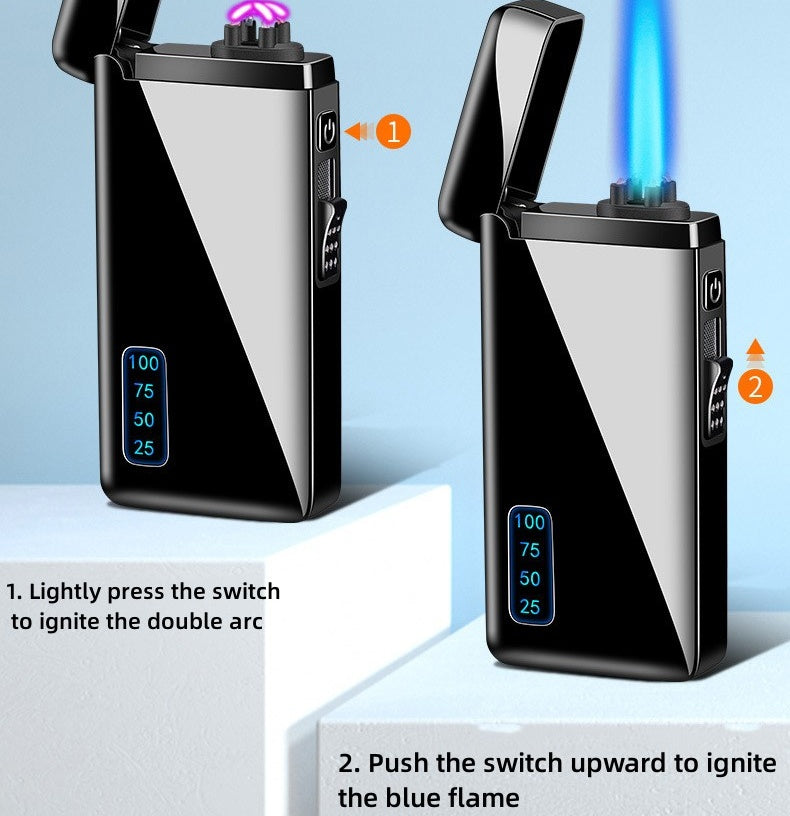 1

100
75
50
25

2

100
75
50
25

1. Lightly press the switch to ignite the double arc

2. Push the switch upward to ignite the blue flame